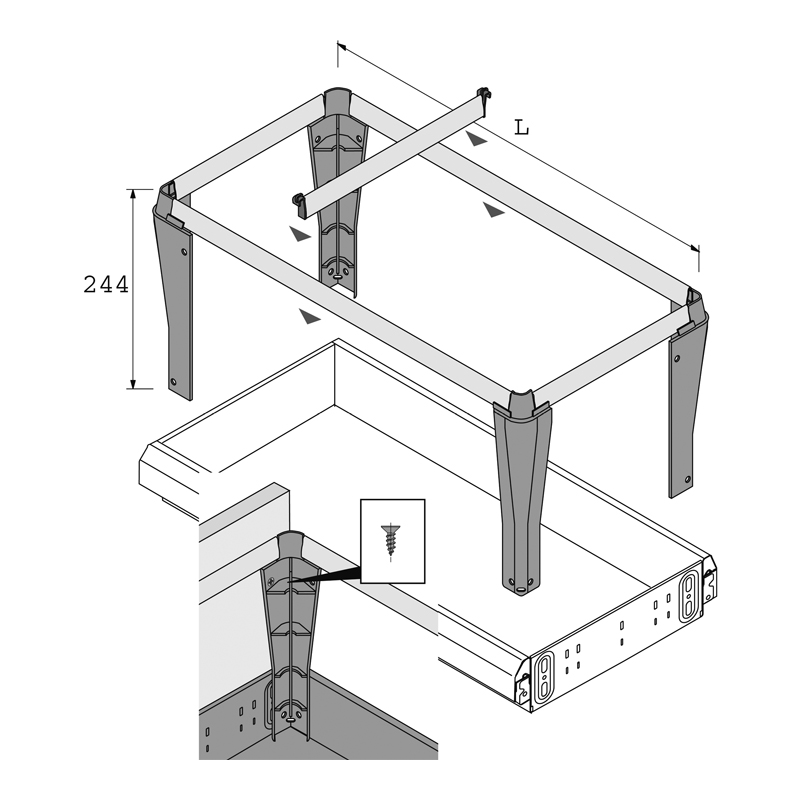 L

244