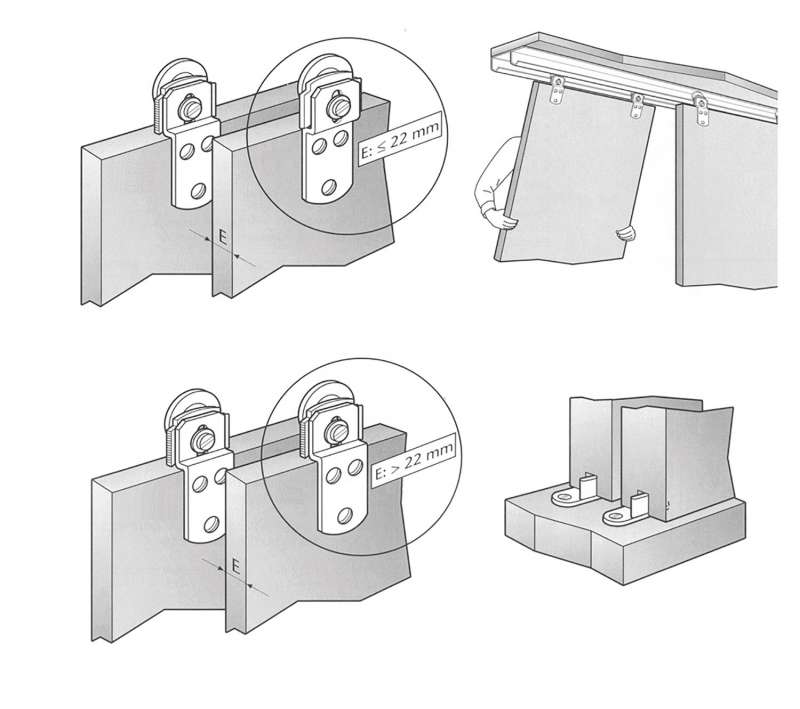 E: ≤ 22 mm

E

E: > 22 mm

E