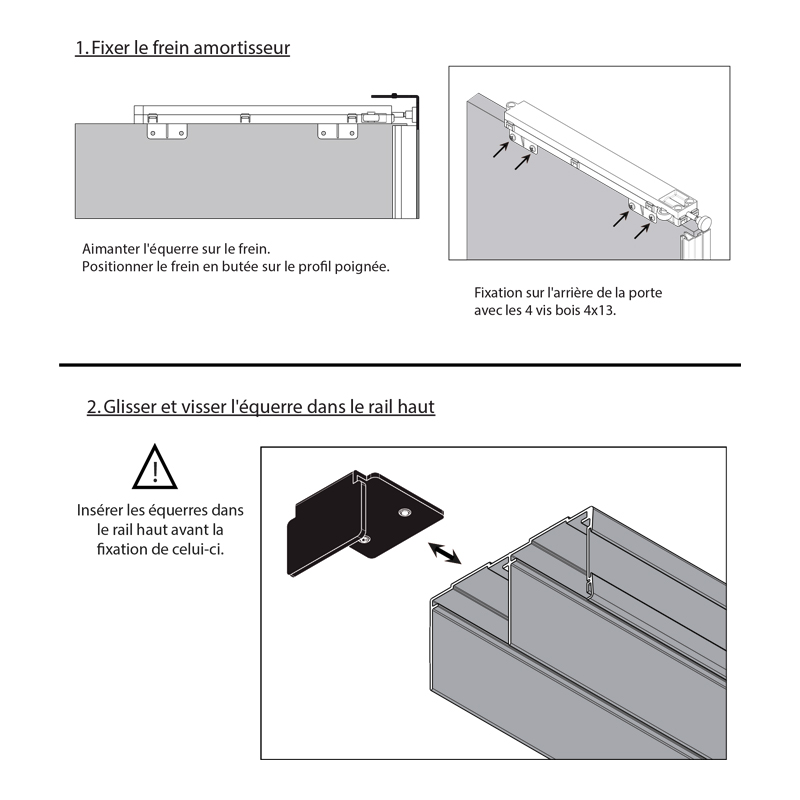 1. Fixer le frein amortisseur

Aimanter l'équerre sur le frein.
Positionner le frein en butée sur le profil poignée.

Fixation sur l'arrière de la porte avec les 4 vis bois 4x13.

2. Glisser et visser l'équerre dans le rail haut

!

Insérer les équerres dans le rail haut avant la fixation de celui-ci.