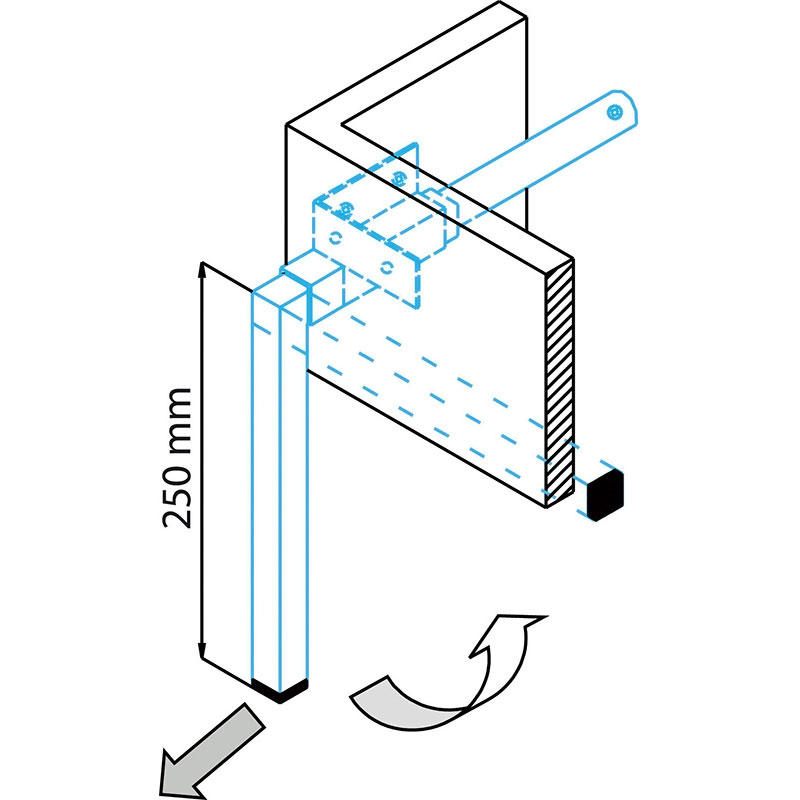 250 mm