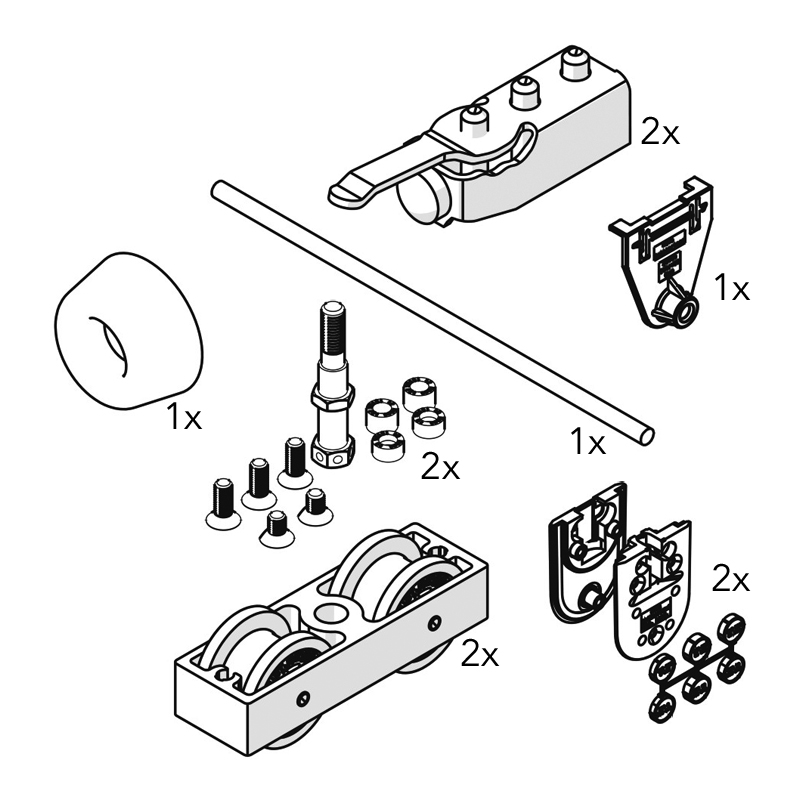 2x

1x

1x

1x

2x

2x

2x