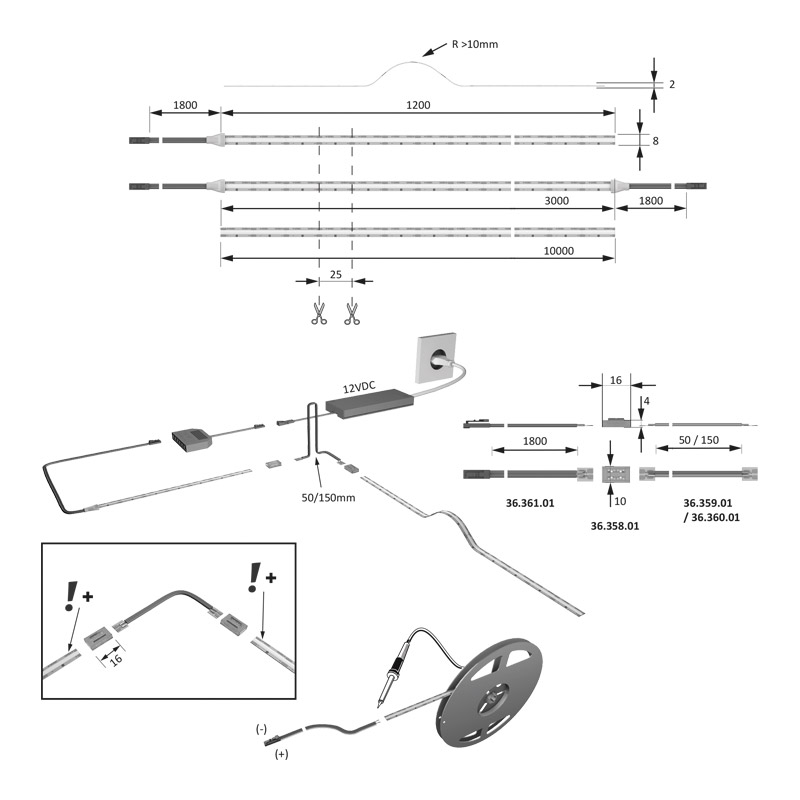 R >10mm

2

1800

1200

8

3000

1800

10000

25

12VDC

50/150mm

16

4

1800

50 / 150

10

36.361.01

36.358.01

36.359.01 / 36.360.01

!+

!+

16

(-)

(+)