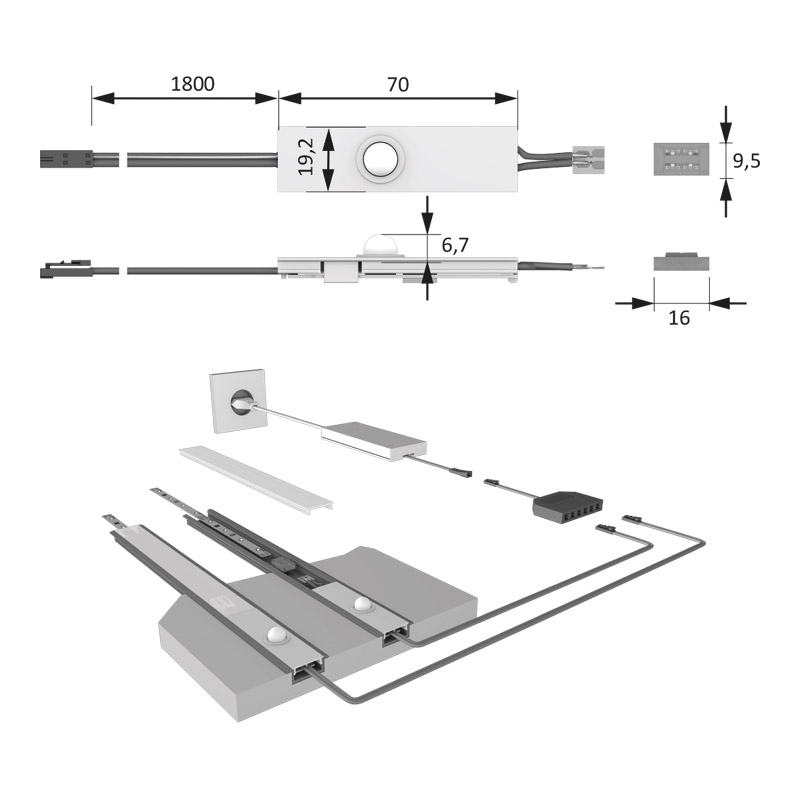 1800
70
19,2
9,5
6,7
16