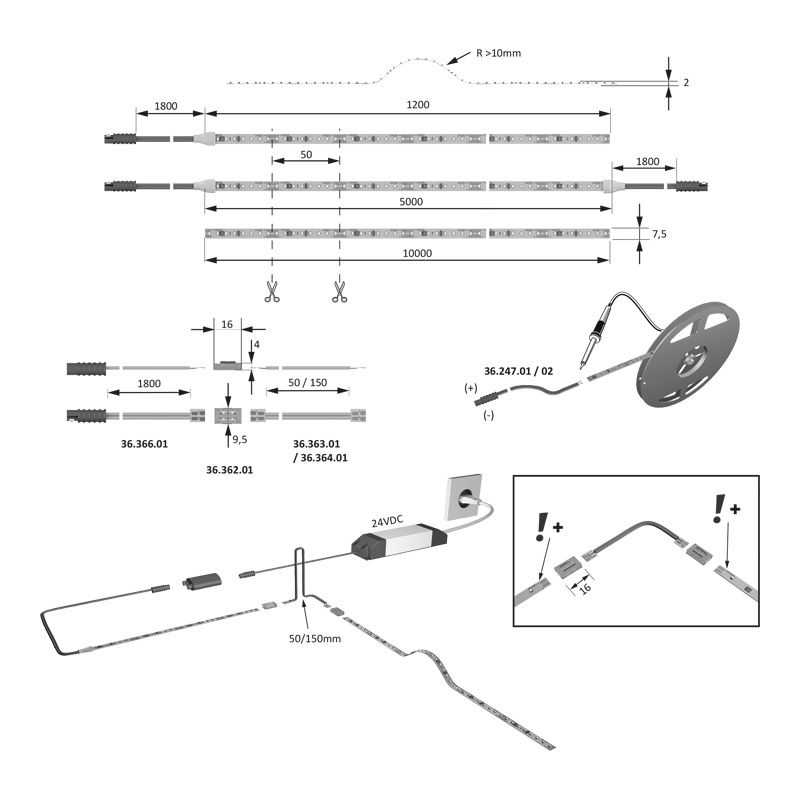 R >10mm

2

1800

1200

50

1800

5000

7,5

10000

16

4

1800

50 / 150

9,5

36.366.01

36.362.01

36.363.01
/ 36.364.01

36.247.01 / 02

(+)

(-)

24VDC

50/150mm

!+

!+

16