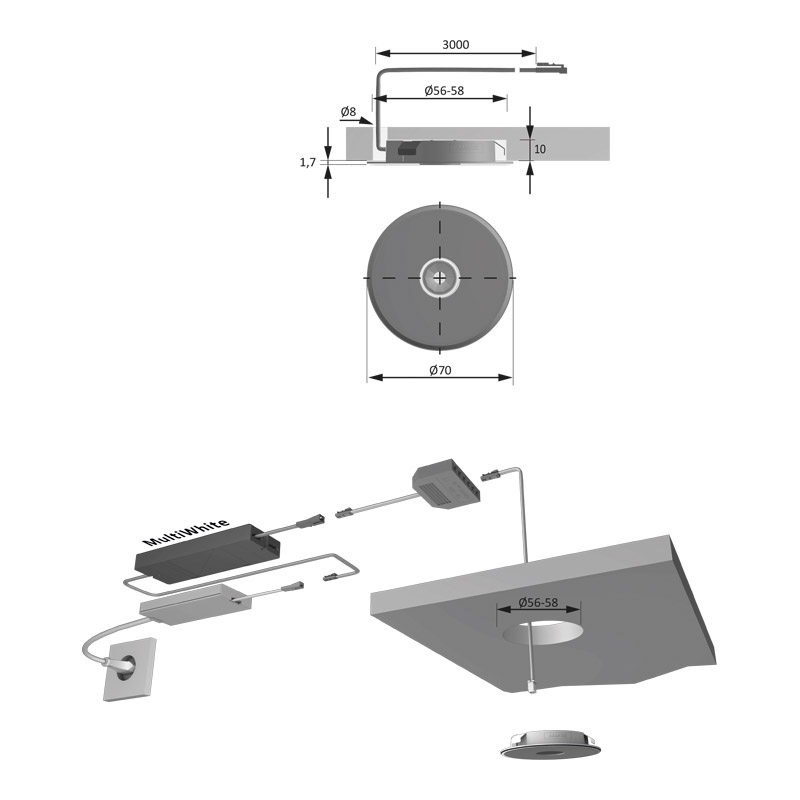 3000

Ø56-58

Ø8

1,7

10

Ø70

MultiWhite

Ø56-58