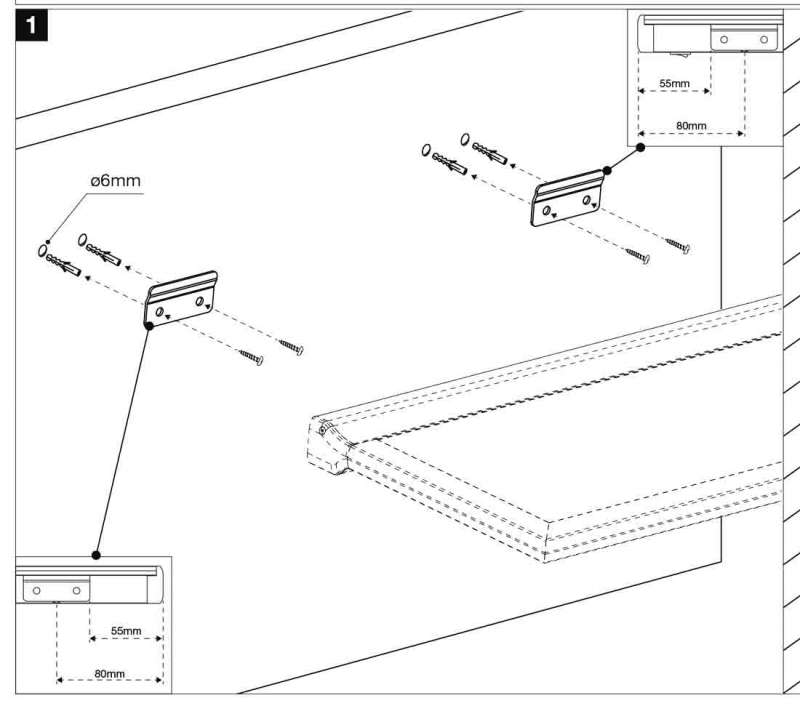 1

55mm

80mm

ø6mm

55mm

80mm