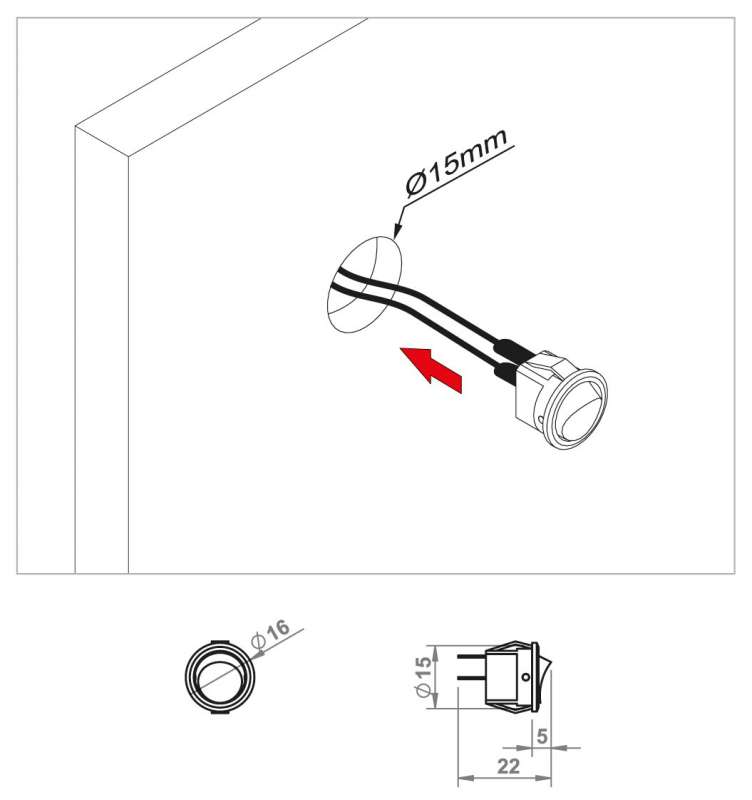 Ø15mm

Ø16

Ø15

5

22