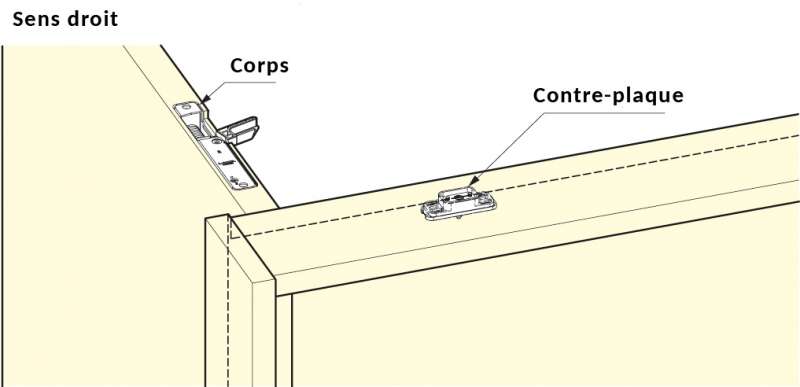 Sens droit

Corps

Contre-plaque