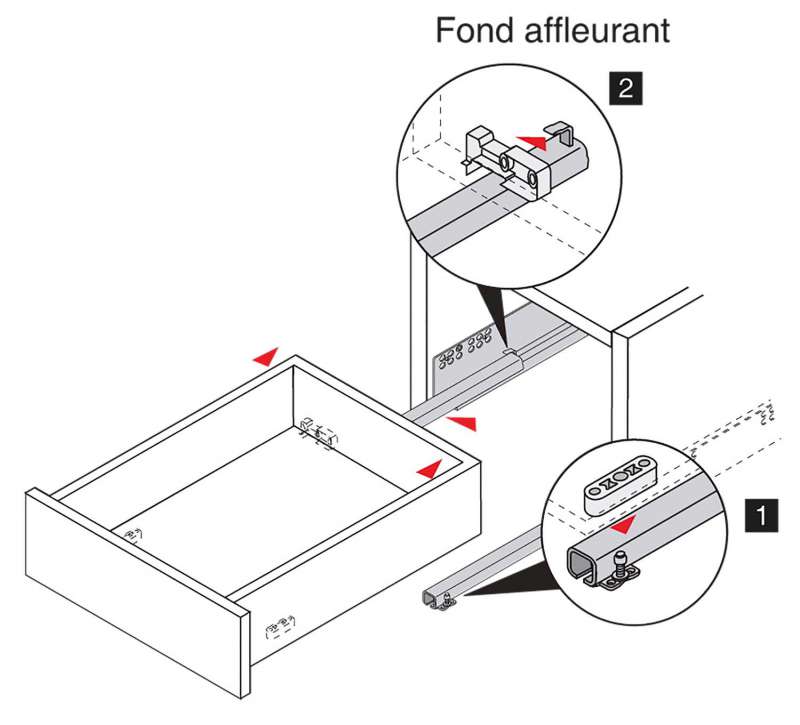 Fond affleurant

2

1