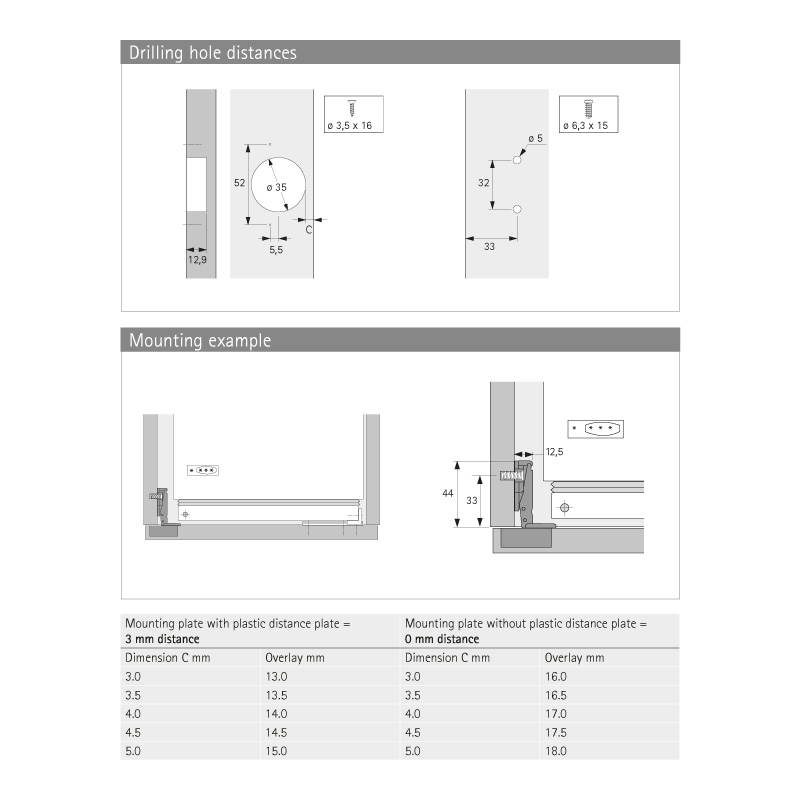 Drilling hole distances

ø 3,5 x 16

52

ø 35

C

5,5

12,9

ø 6,3 x 15

ø 5

32

33

Mounting example

12,5

44

33

| Mounting plate with plastic distance plate = **3 mm distance** | | Mounting plate without plastic distance plate = **0 mm distance** | |
|---|---|---|---|
| Dimension C mm | Overlay mm | Dimension C mm | Overlay mm |
| 3.0 | 13.0 | 3.0 | 16.0 |
| 3.5 | 13.5 | 3.5 | 16.5 |
| 4.0 | 14.0 | 4.0 | 17.0 |
| 4.5 | 14.5 | 4.5 | 17.5 |
| 5.0 | 15.0 | 5.0 | 18.0 |