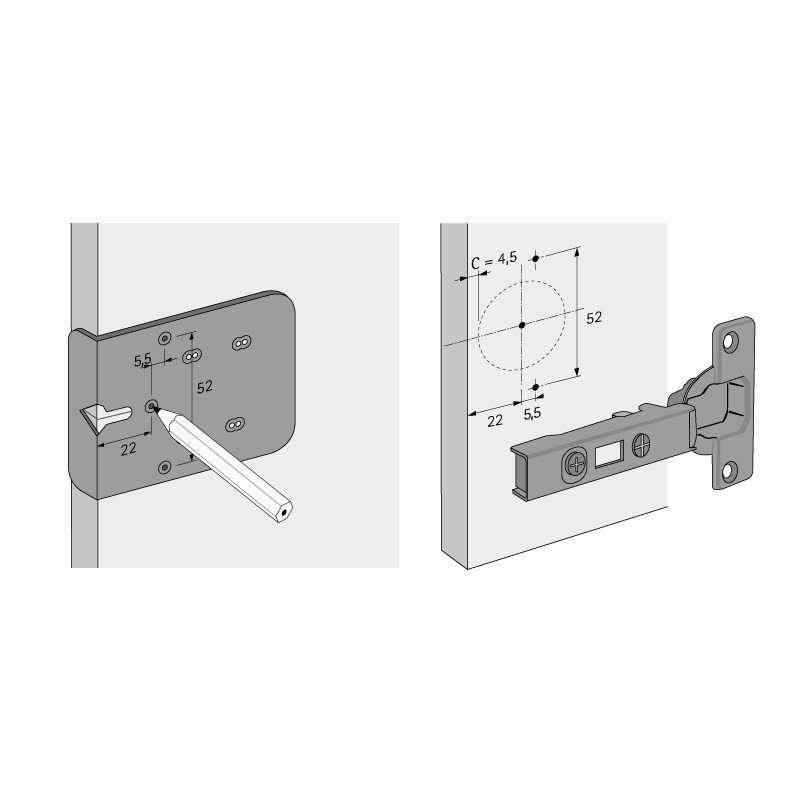 5,5
52
22

C = 4,5
52
22
5,5