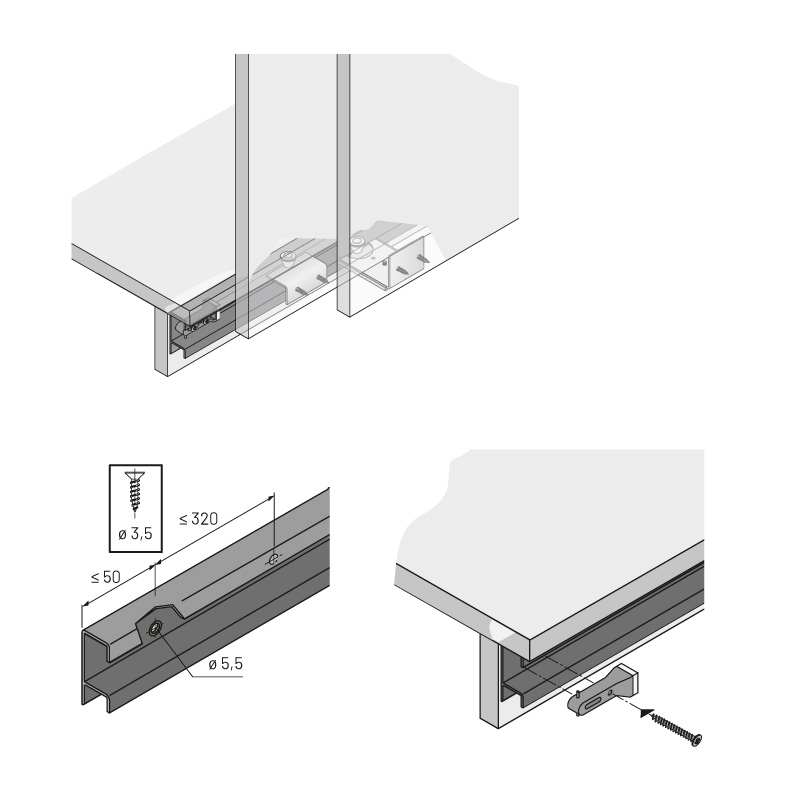 ø 3,5

≤ 320

≤ 50

ø 5,5