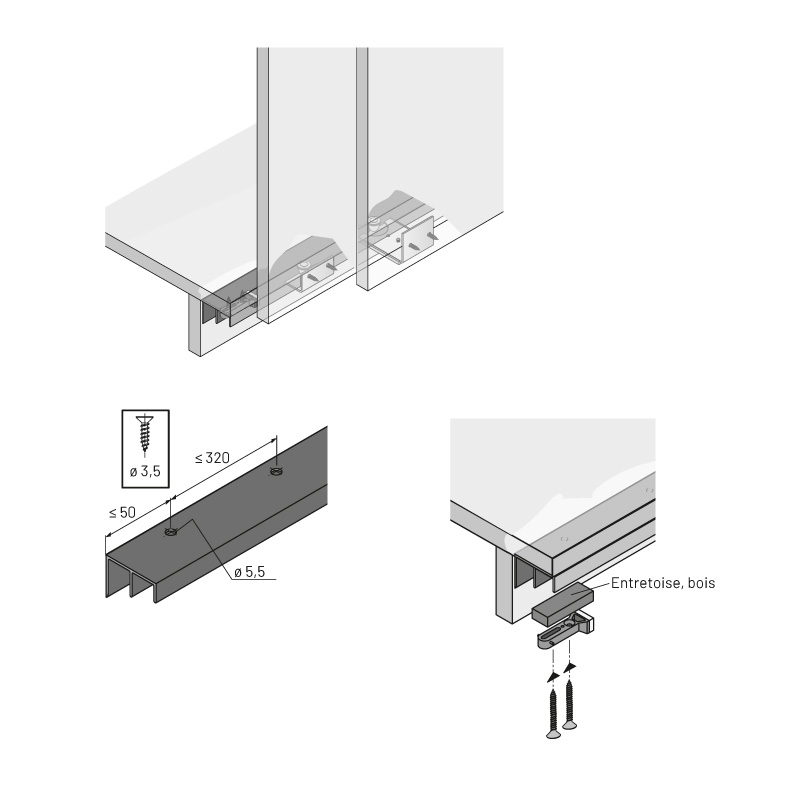 ø 3,5

≤ 320

≤ 50

ø 5,5

Entretoise, bois