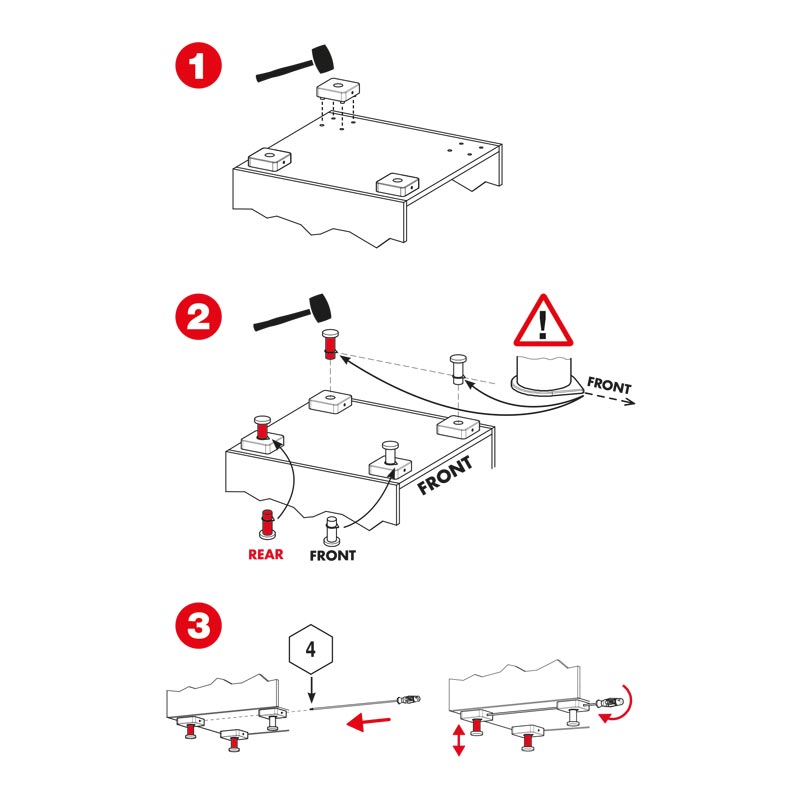 1

2

FRONT

FRONT

REAR

FRONT

3

4