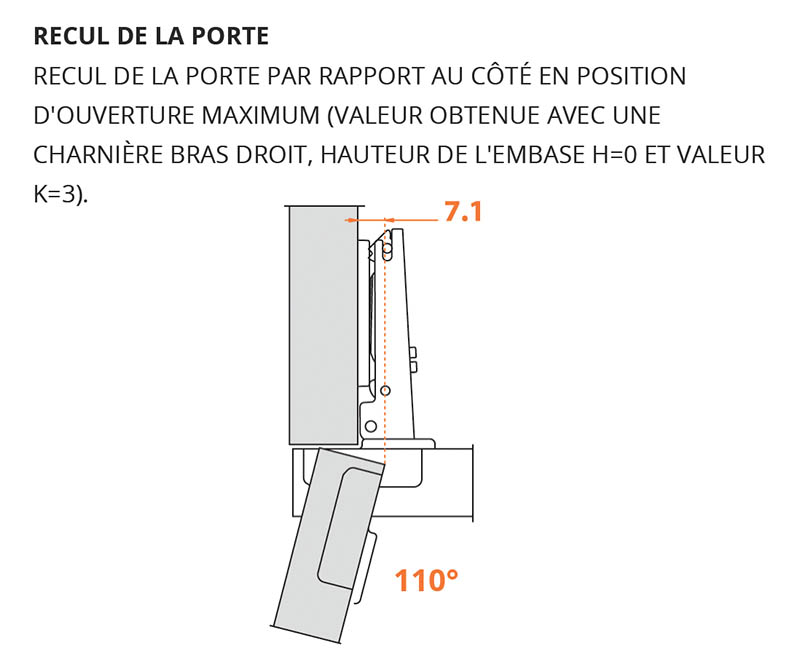 RECUL DE LA PORTE

RECUL DE LA PORTE PAR RAPPORT AU CÔTÉ EN POSITION D'OUVERTURE MAXIMUM (VALEUR OBTENUE AVEC UNE CHARNIÈRE BRAS DROIT, HAUTEUR DE L'EMBASE H=0 ET VALEUR K=3).

7.1

110°