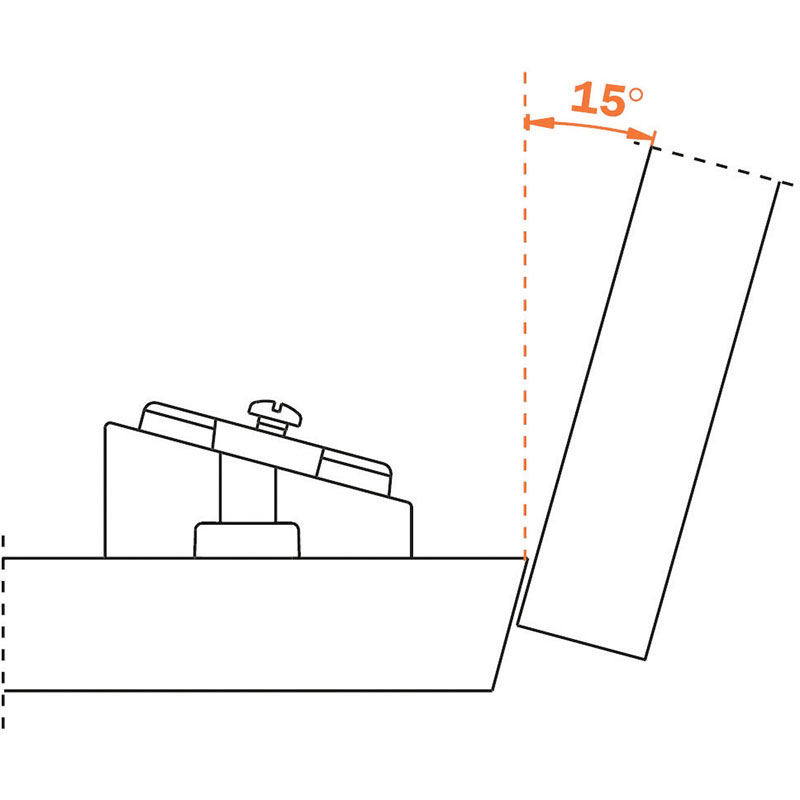 15°