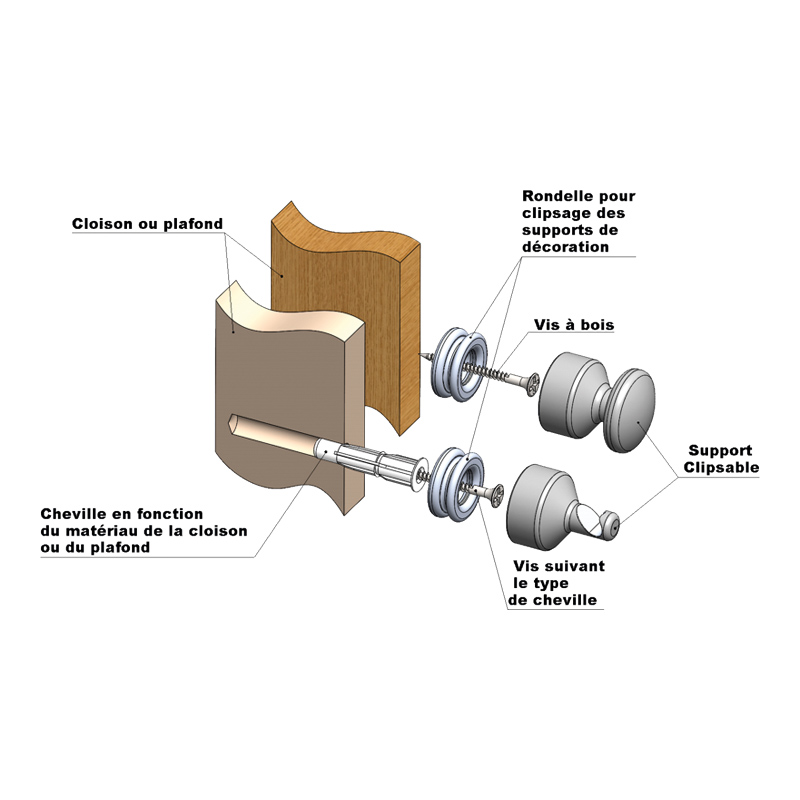 Cloison ou plafond

Rondelle pour clipsage des supports de décoration

Vis à bois

Support Clipsable

Cheville en fonction du matériau de la cloison ou du plafond

Vis suivant le type de cheville