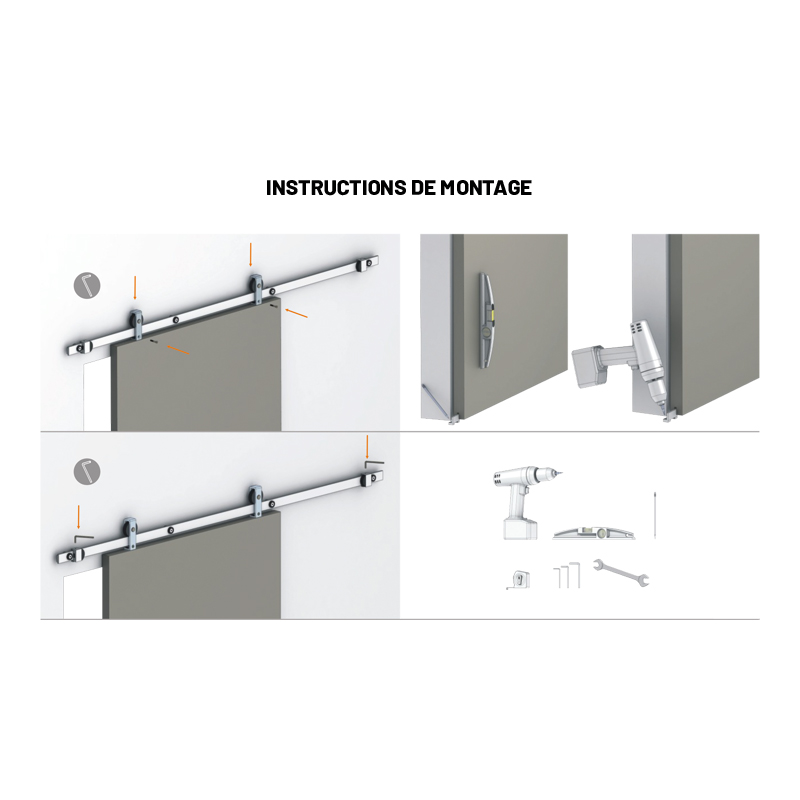 INSTRUCTIONS DE MONTAGE